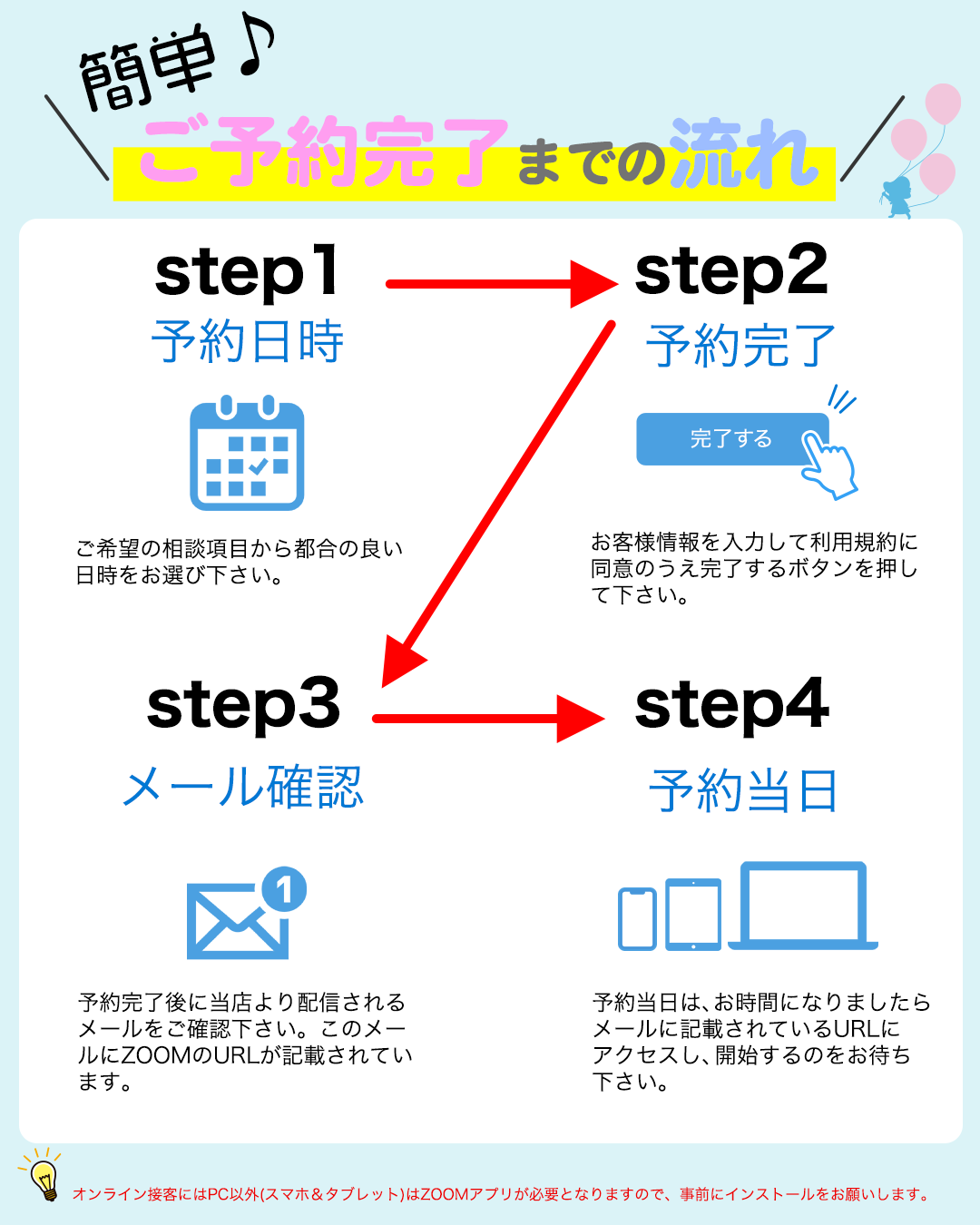 簡単♪
ご予約完了までの流れ

step1
予約日時

ご希望の相談項目から都合の良い日時をお選び下さい。

step2
予約完了

完了する

お客様情報を入力して利用規約に同意のうえ完了するボタンを押して下さい。

step3
メール確認

1

予約完了後に当店より配信されるメールをご確認下さい。このメールにZOOMのURLが記載されています。

step4
予約当日

予約当日は、お時間になりましたらメールに記載されているURLにアクセスし、開始するのをお待ち下さい。

オンライン接客にはPC以外(スマホ＆タブレット)はZOOMアプリが必要となりますので、事前にインストールをお願いします。